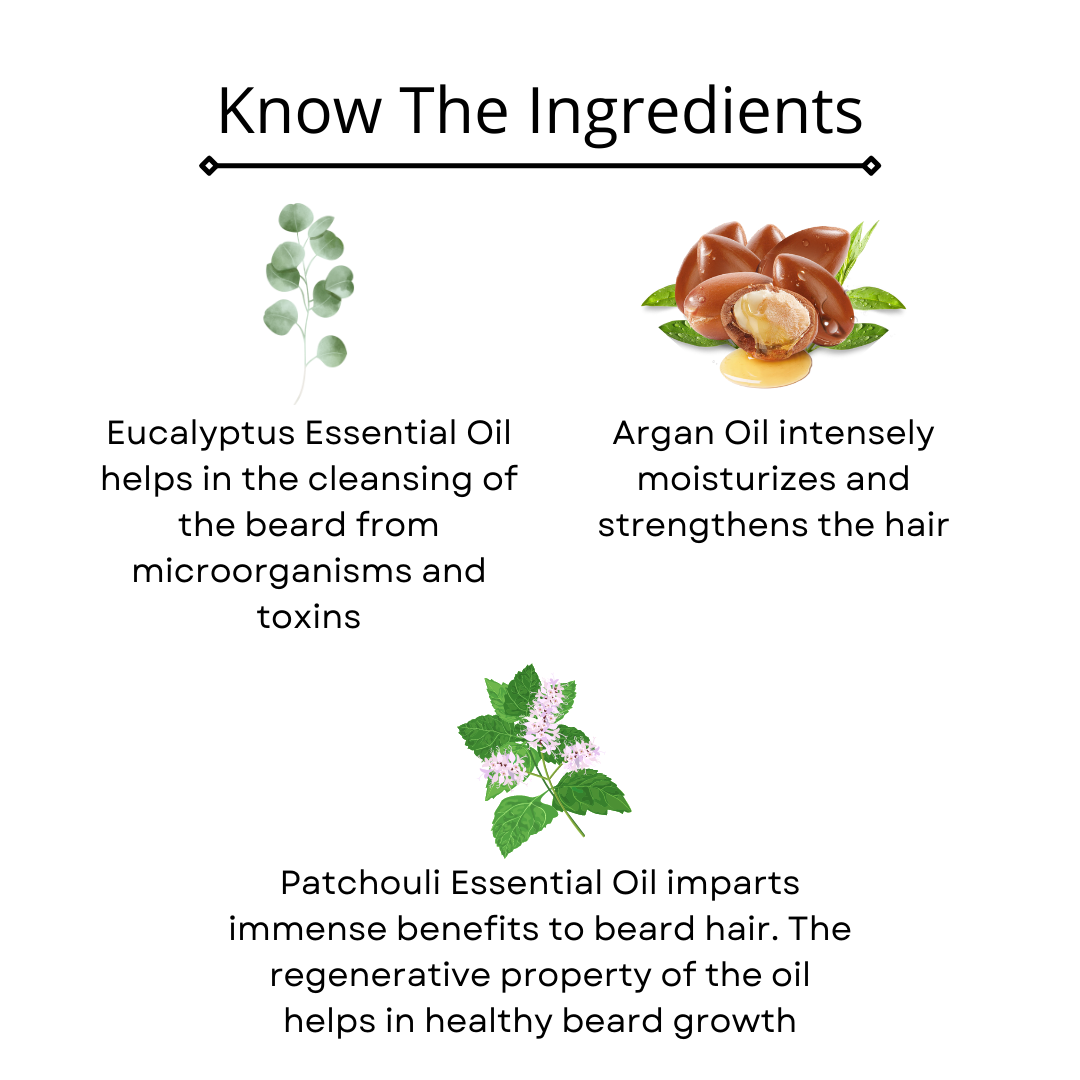 Know The Ingredients

Eucalyptus Essential Oil helps in the cleansing of the beard from microorganisms and toxins

Argan Oil intensely moisturizes and strengthens the hair

Patchouli Essential Oil imparts immense benefits to beard hair. The regenerative property of the oil helps in healthy beard growth